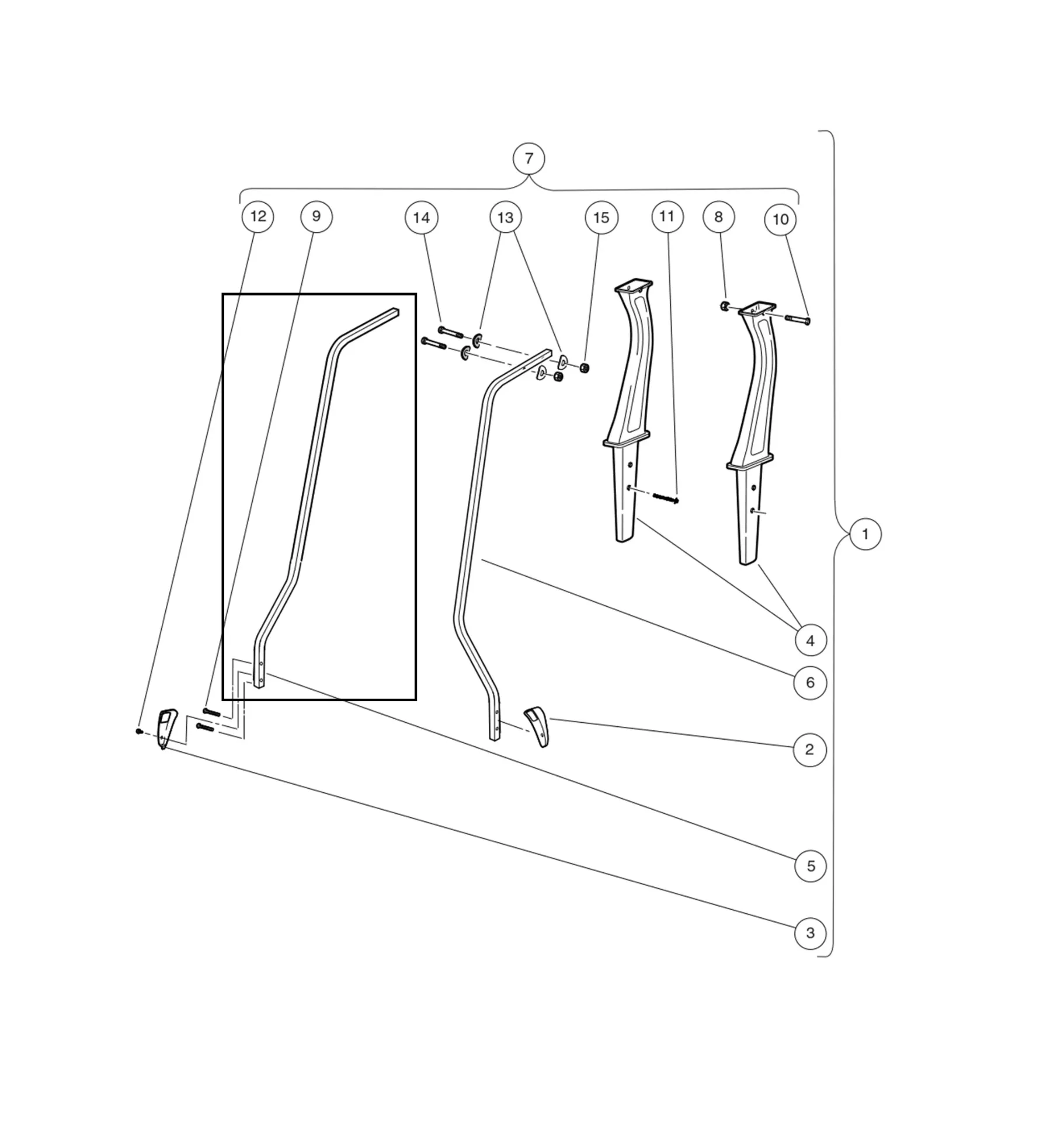 7
12
9
14
13
15
11
8
10
1
4
6
2
5
3